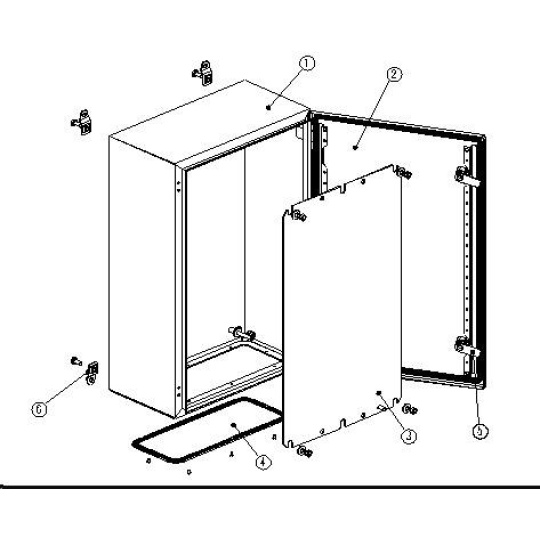 1
2
6
4
3
5