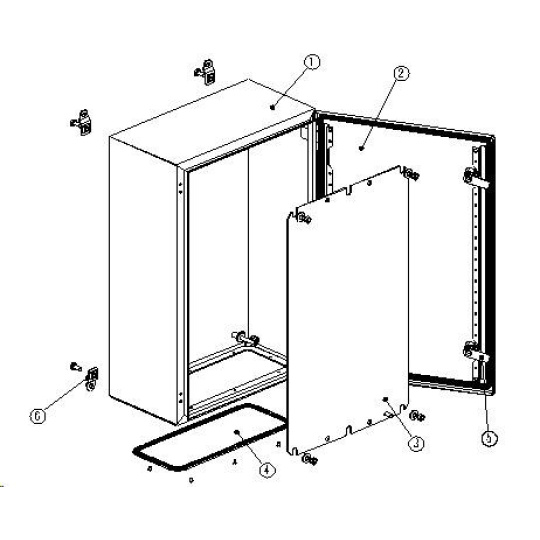 1
2
6
4
3
5