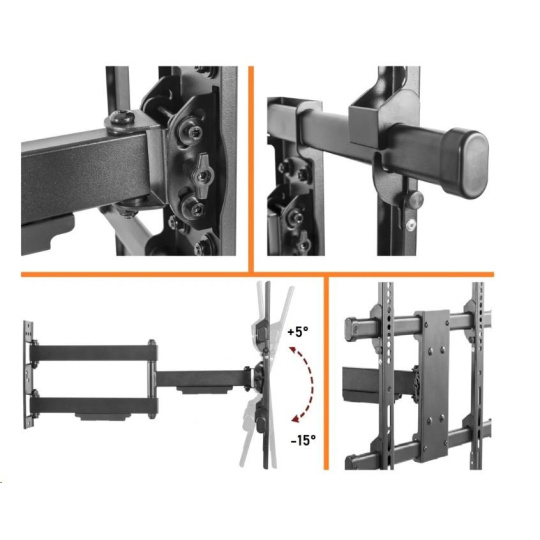 +5°

-15°