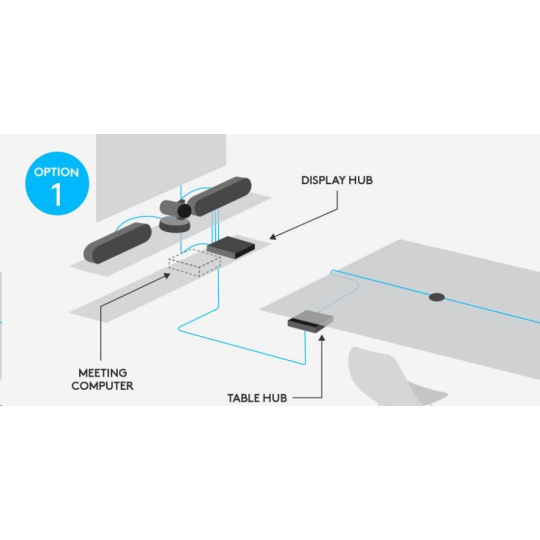 OPTION
1

DISPLAY HUB

MEETING
COMPUTER

TABLE HUB