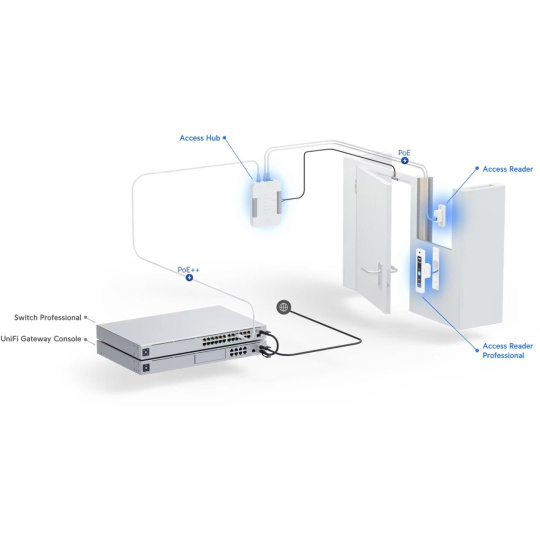 Access Hub

PoE

Access Reader

PoE++

Switch Professional

UniFi Gateway Console

Access Reader Professional