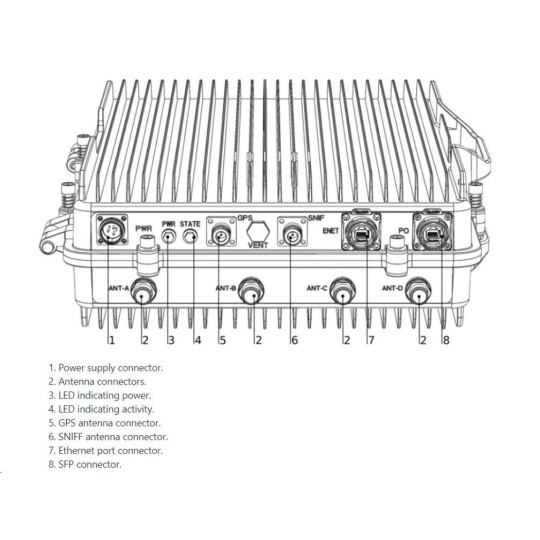 PWR PWR STATE GPS VENT SNIF ENET PO

ANT-A ANT-B ANT-C ANT-D

1 2 3 4 5 2 6 2 7 2 8

1. Power supply connector.
2. Antenna connectors.
3. LED indicating power.
4. LED indicating activity.
5. GPS antenna connector.
6. SNIFF antenna connector.
7. Ethernet port connector.
8. SFP connector.